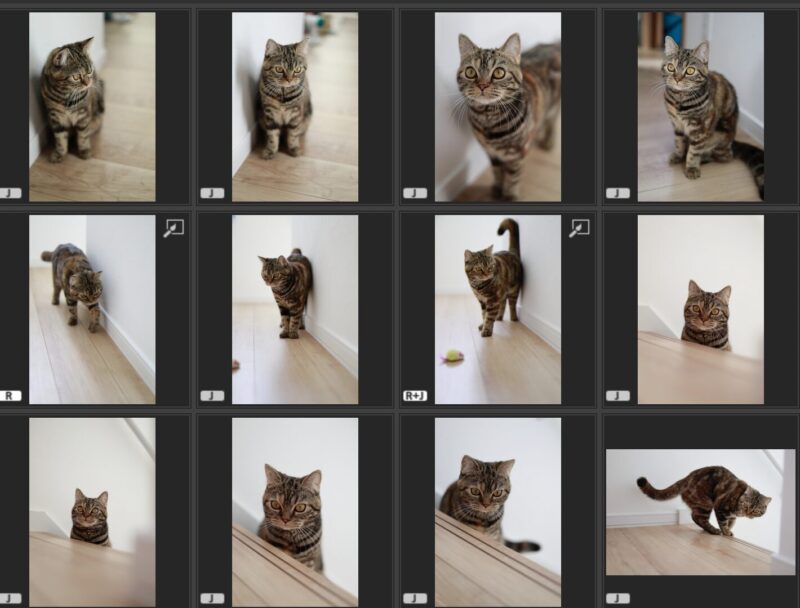 J J J J
R J R+J J
J J J J